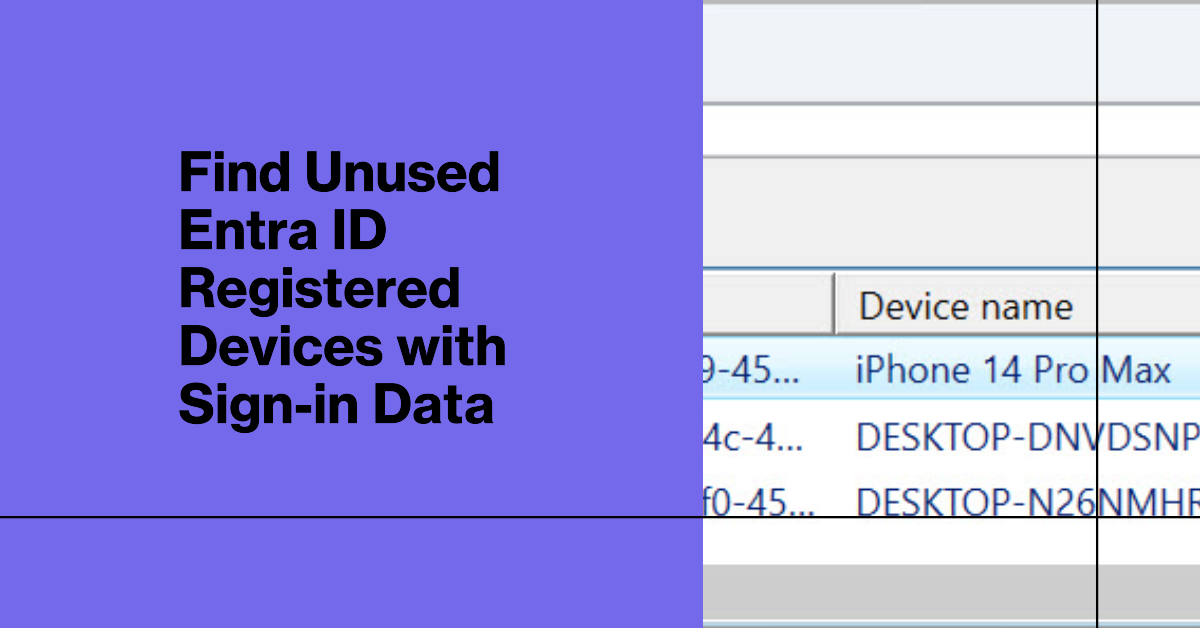 Find Unused Entra ID Registered Devices with Sign-in Data

| | Device name |
|---|---|
| 9-45... | iPhone 14 Pro Max |
| 4c-4... | DESKTOP-DNVDSNP |
| f0-45... | DESKTOP-N26NMHR |